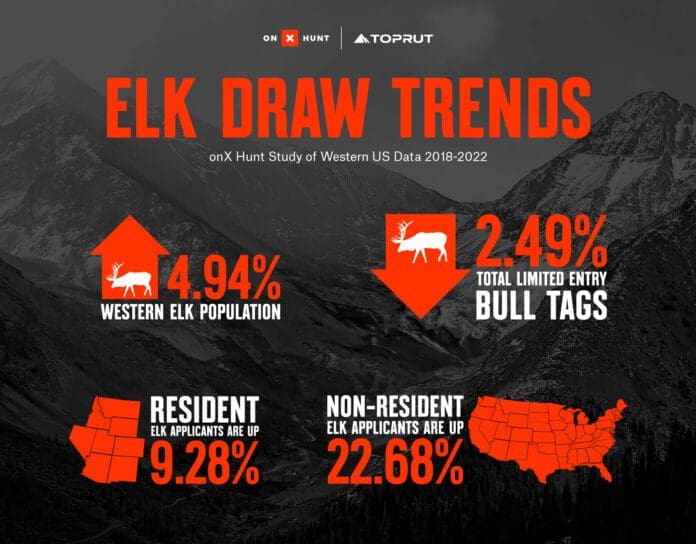 ON X HUNT | TOPRUT

ELK DRAW TRENDS

onX Hunt Study of Western US Data 2018-2022

4.94%
WESTERN ELK POPULATION

2.49%
TOTAL LIMITED ENTRY
BULL TAGS

RESIDENT
ELK APPLICANTS ARE UP
9.28%

NON-RESIDENT
ELK APPLICANTS ARE UP
22.68%