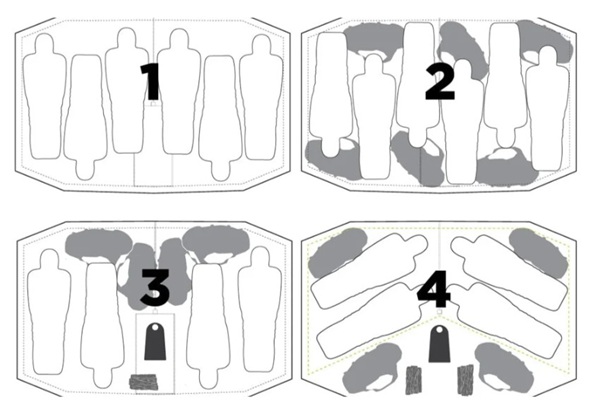 1

2

3

4